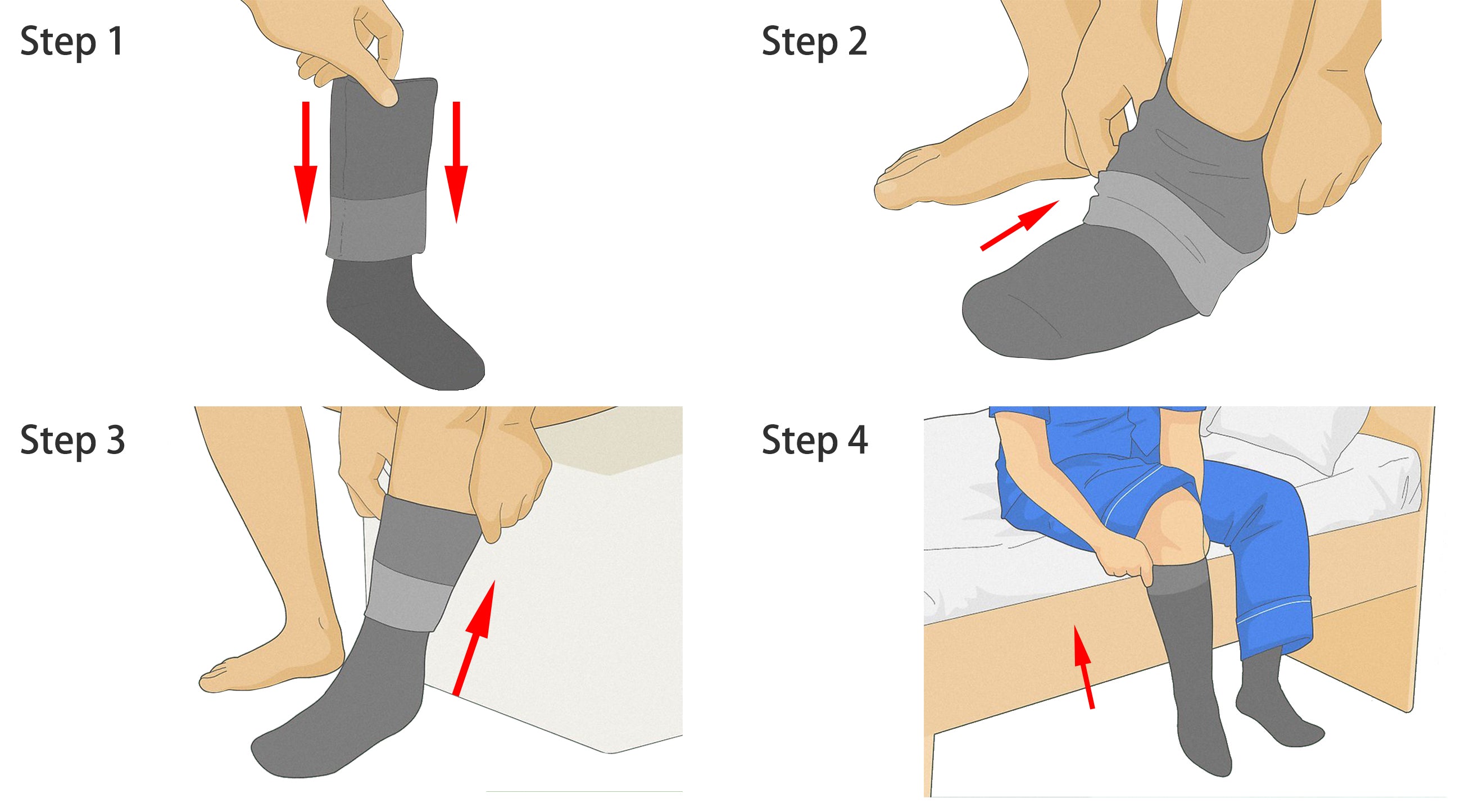 Step 1

Step 2

Step 3

Step 4