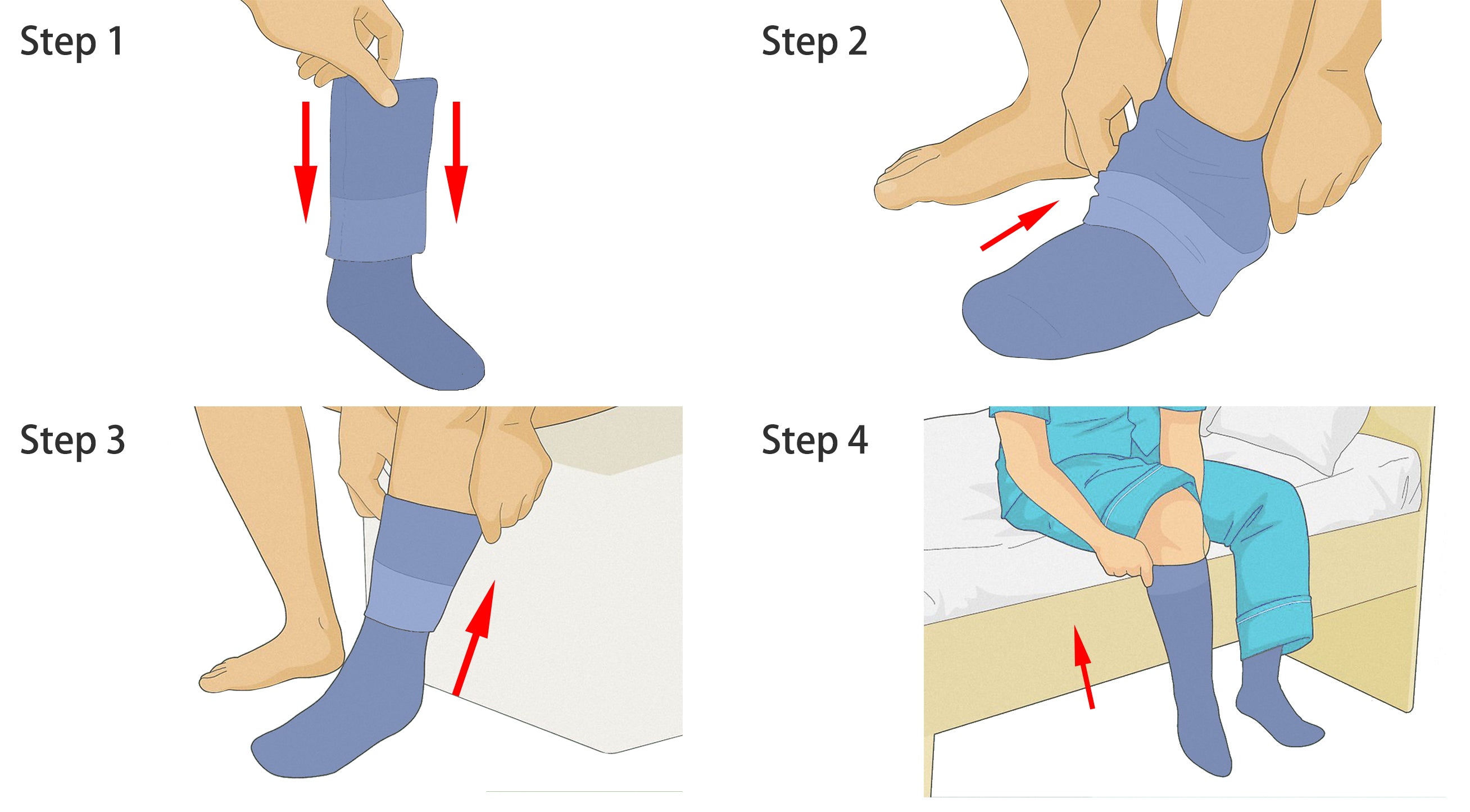 Step 1

Step 2

Step 3

Step 4